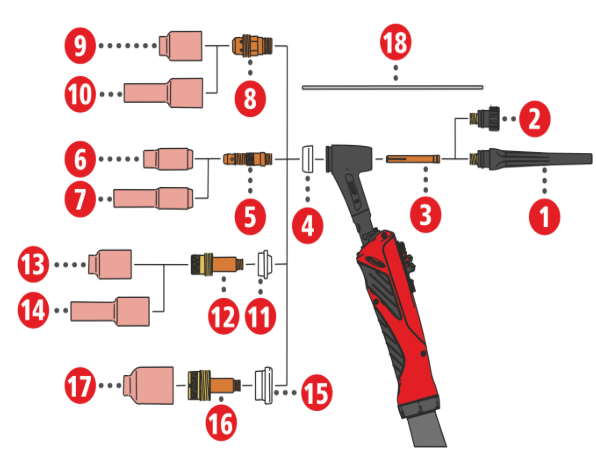 9
10
8
18
2
6
7
5
4
3
1
13
14
12
11
17
16
15