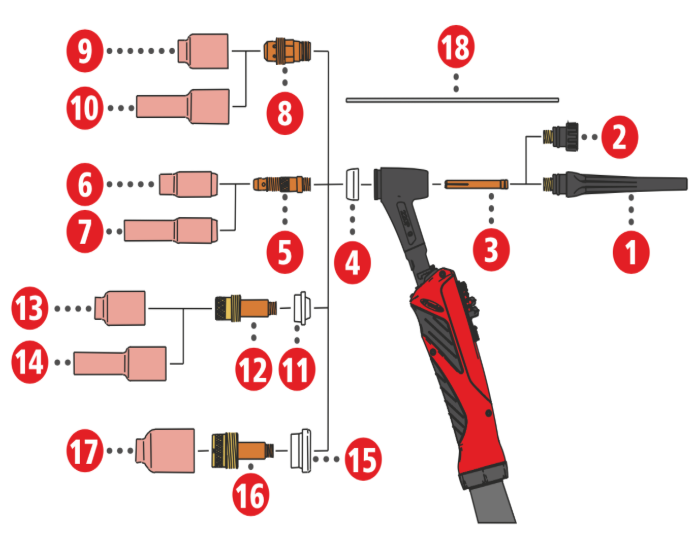 9
10
8
18
2
6
7
5
4
3
1
13
14
12
11
17
16
15