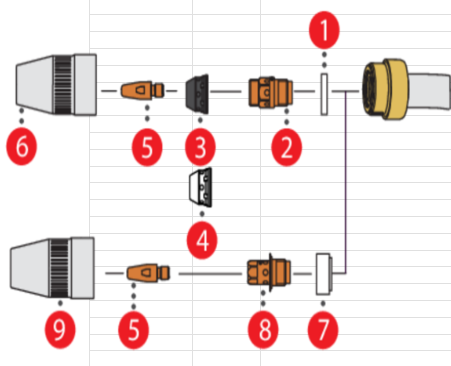 1
6
5
3
2
4
9
5
8
7